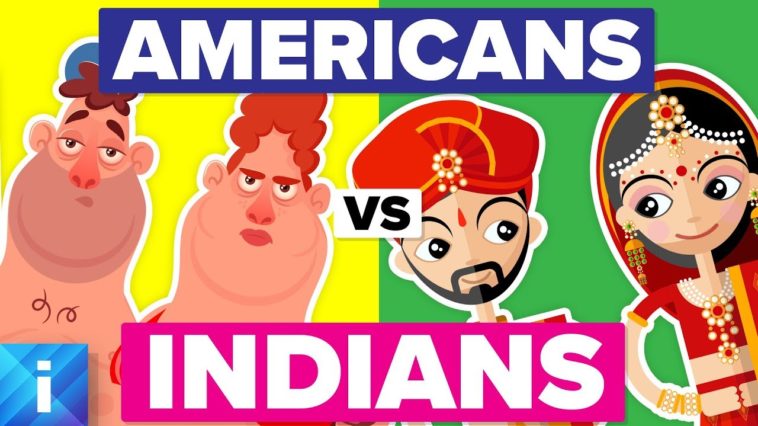 AMERICANS

VS

INDIANS

i