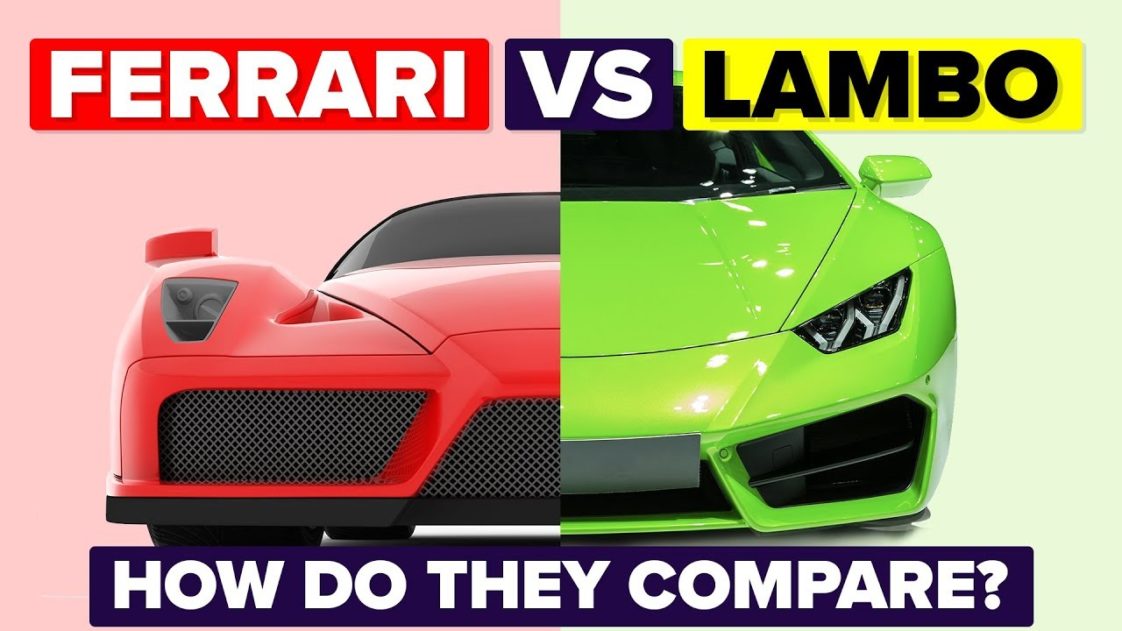 FERRARI VS LAMBO

HOW DO THEY COMPARE?