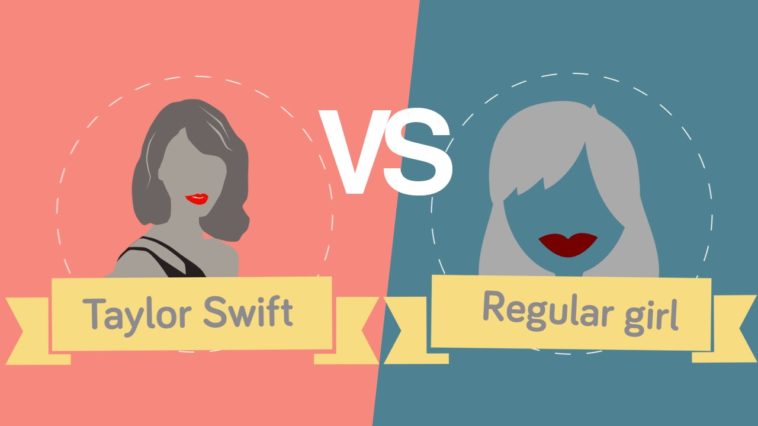 VS

Taylor Swift

Regular girl