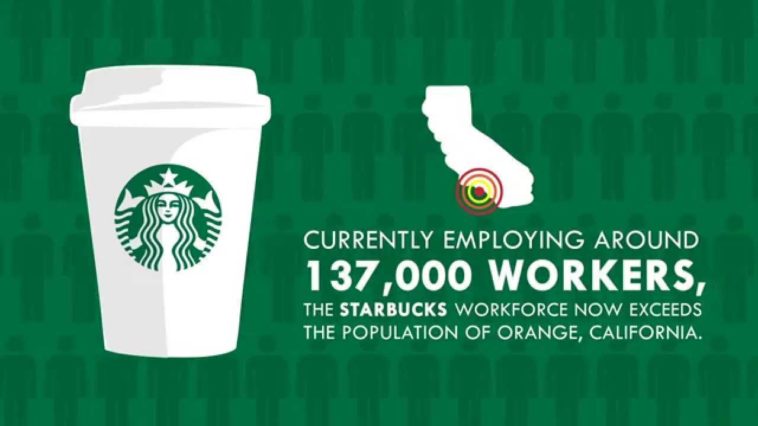 CURRENTLY EMPLOYING AROUND
137,000 WORKERS,
THE STARBUCKS WORKFORCE NOW EXCEEDS THE POPULATION OF ORANGE, CALIFORNIA.