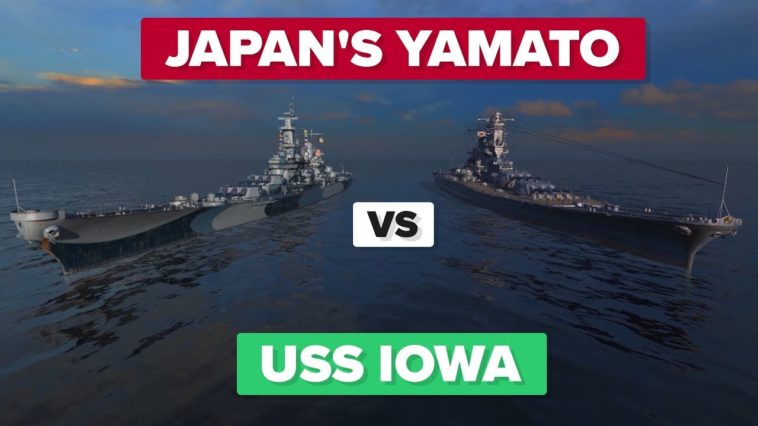 JAPAN'S YAMATO

VS

USS IOWA