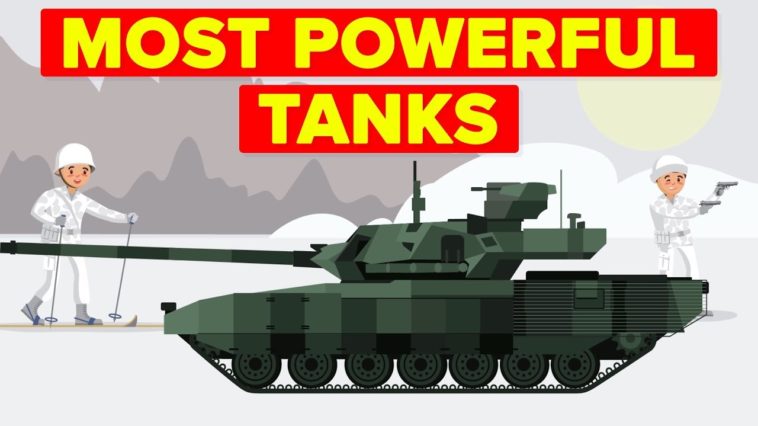 MOST POWERFUL
TANKS