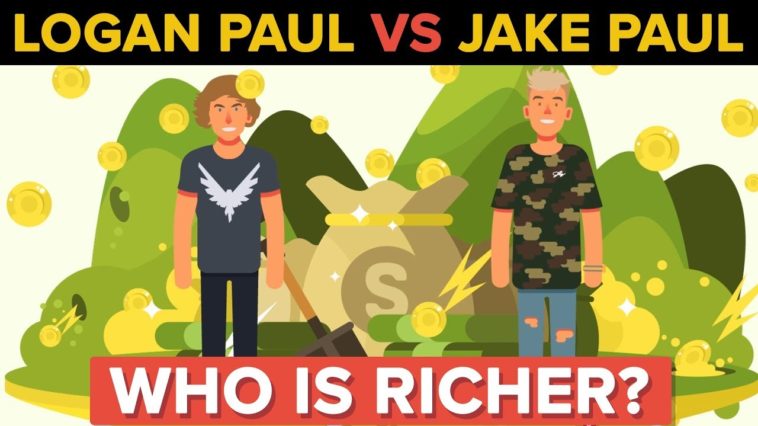 LOGAN PAUL VS JAKE PAUL

$

WHO IS RICHER?