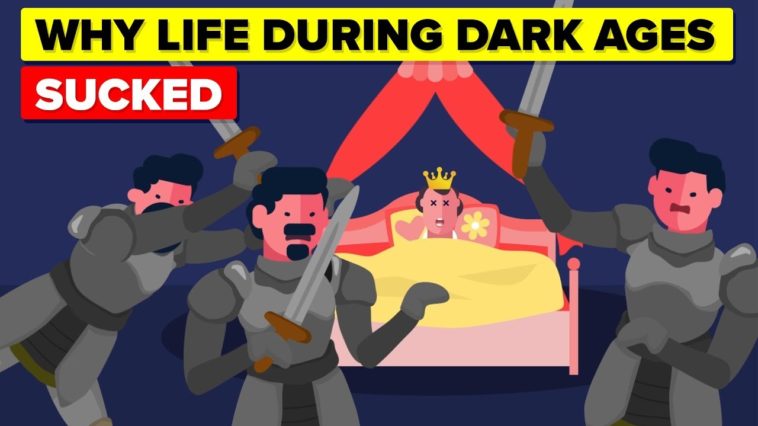 WHY LIFE DURING DARK AGES
SUCKED