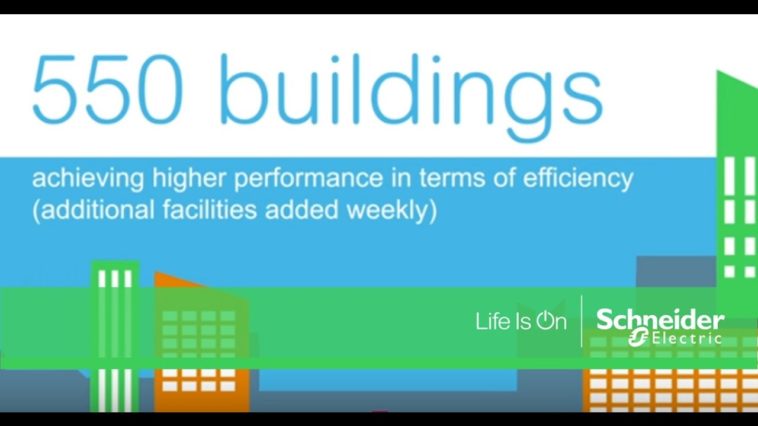 550 buildings

achieving higher performance in terms of efficiency (additional facilities added weekly)

Life Is On

Schneider Electric