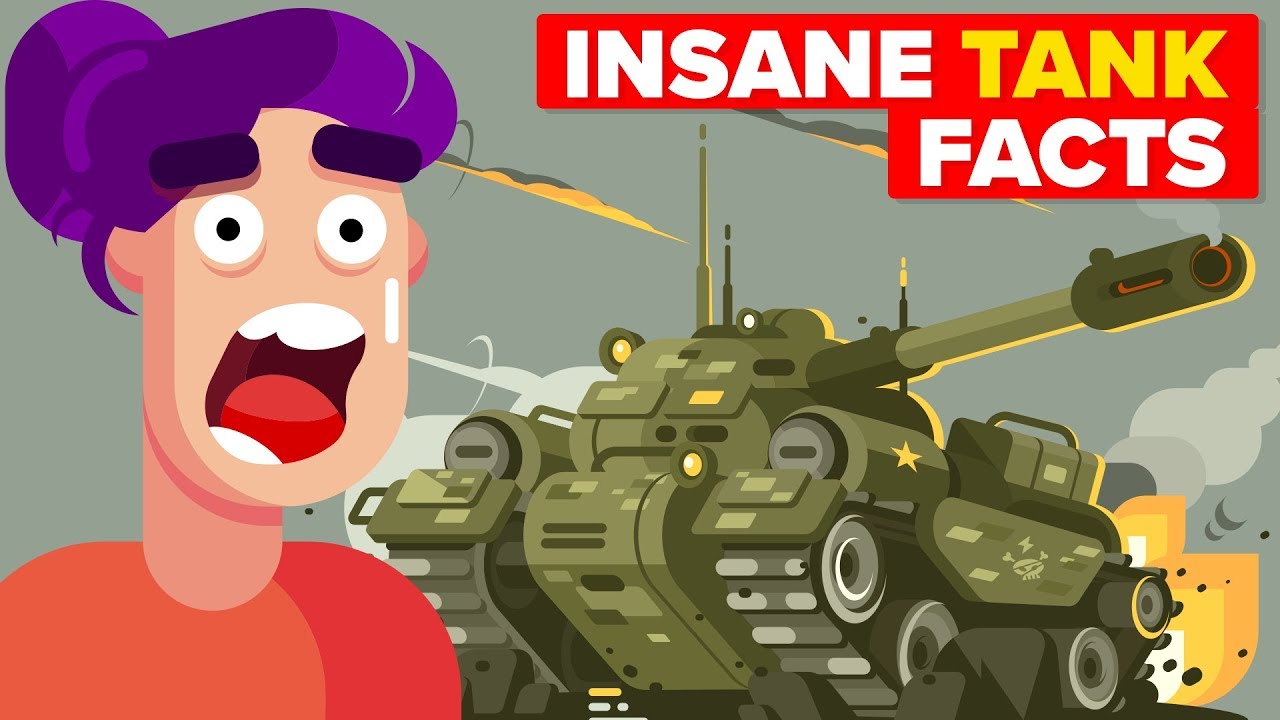 INSANE TANK FACTS