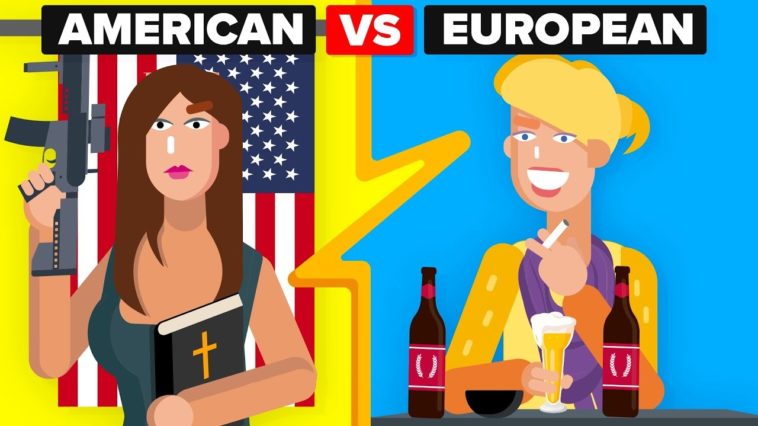 AMERICAN VS EUROPEAN