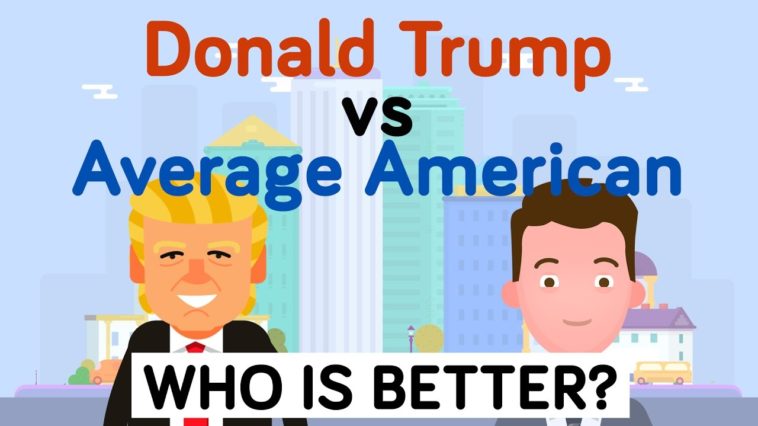 Donald Trump
vs
Average American

WHO IS BETTER?