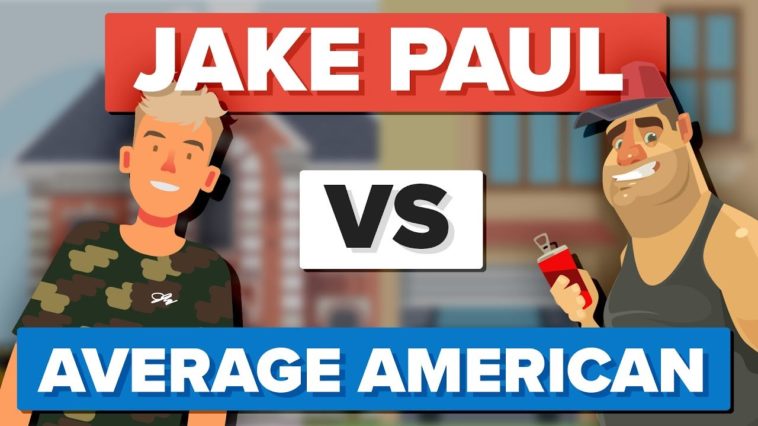 JAKE PAUL

VS

AVERAGE AMERICAN