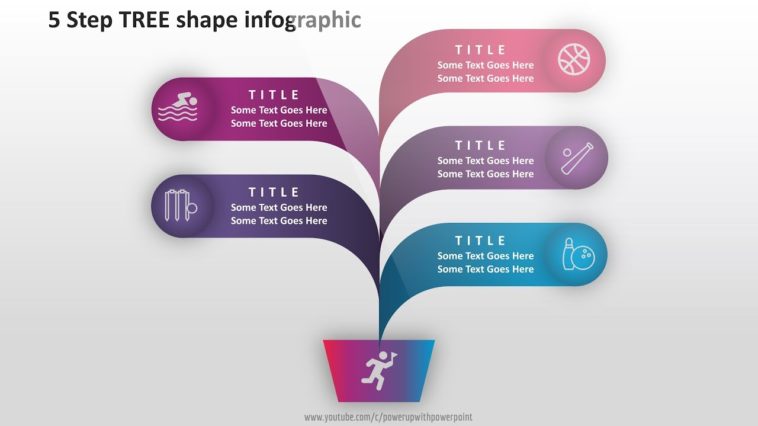 5 Step TREE shape infographic

TITLE
Some Text Goes Here
Some Text Goes Here

TITLE
Some Text Goes Here
Some Text Goes Here

TITLE
Some Text Goes Here
Some Text Goes Here

TITLE
Some Text Goes Here
Some Text Goes Here

TITLE
Some Text Goes Here
Some Text Goes Here

www.youtube.com/c/powerupwithpowerpoint