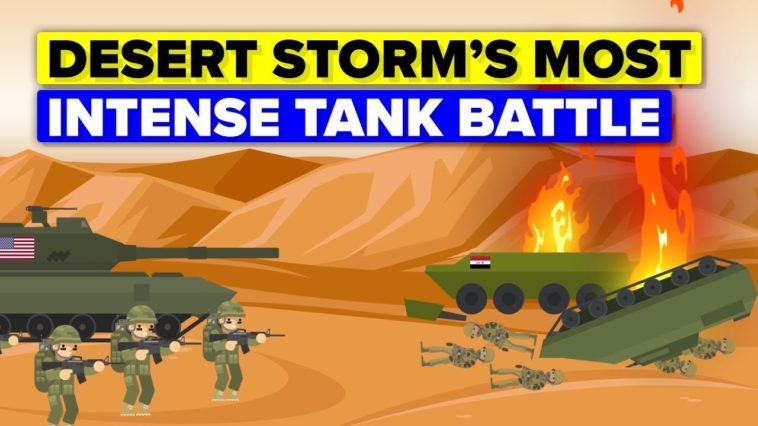 DESERT STORM'S MOST
INTENSE TANK BATTLE