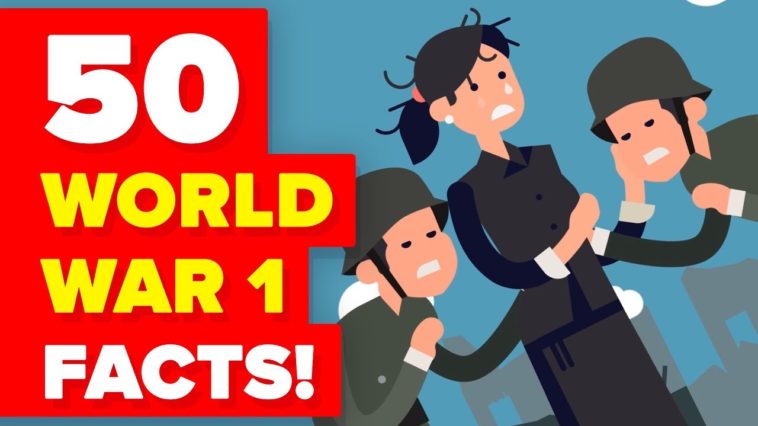 50
WORLD
WAR 1
FACTS!