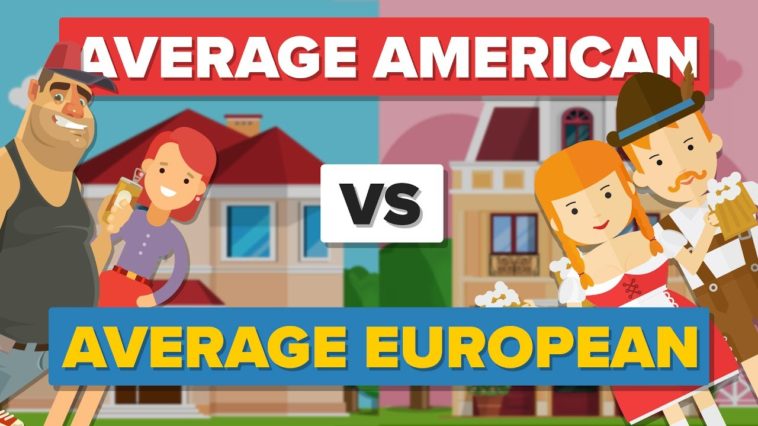 AVERAGE AMERICAN

VS

AVERAGE EUROPEAN