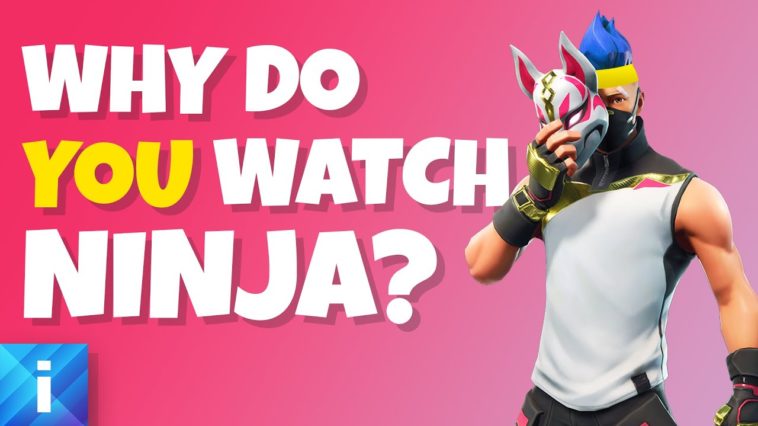 WHY DO YOU WATCH NINJA?

i