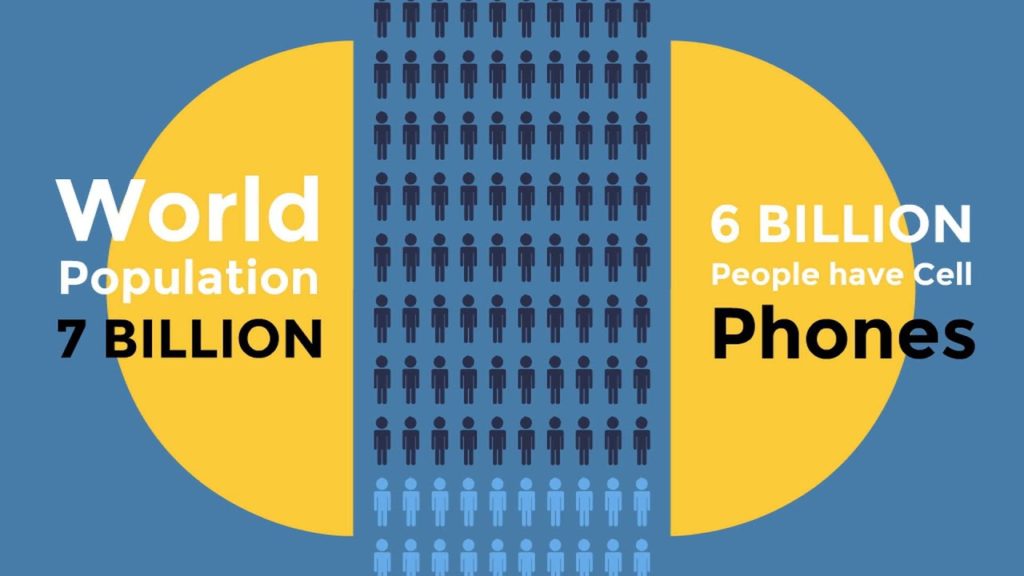 World
Population
7 BILLION

6 BILLION
People have Cell
Phones