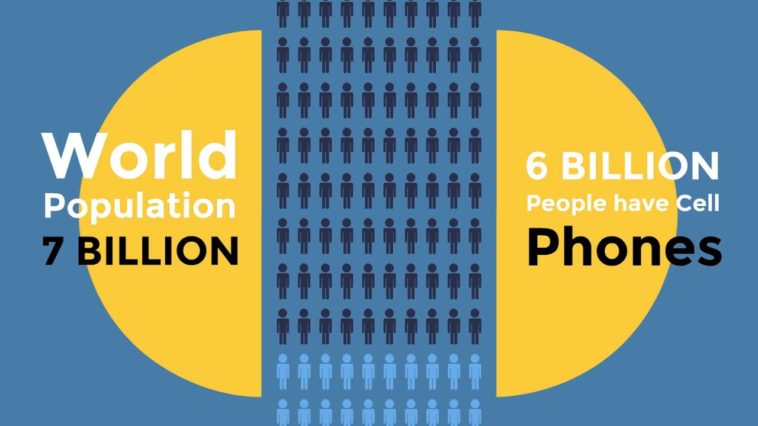 World
Population
7 BILLION

6 BILLION
People have Cell
Phones