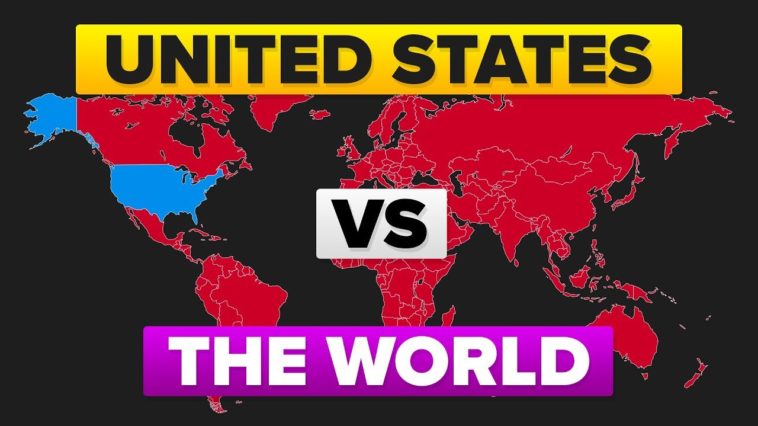 UNITED STATES

VS

THE WORLD