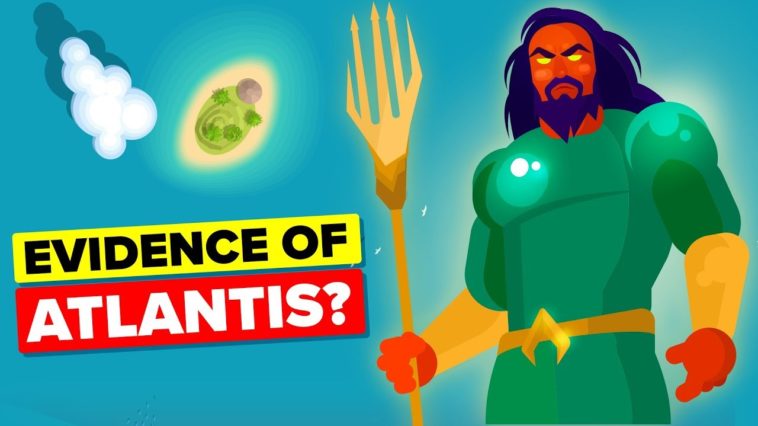 EVIDENCE OF
ATLANTIS?