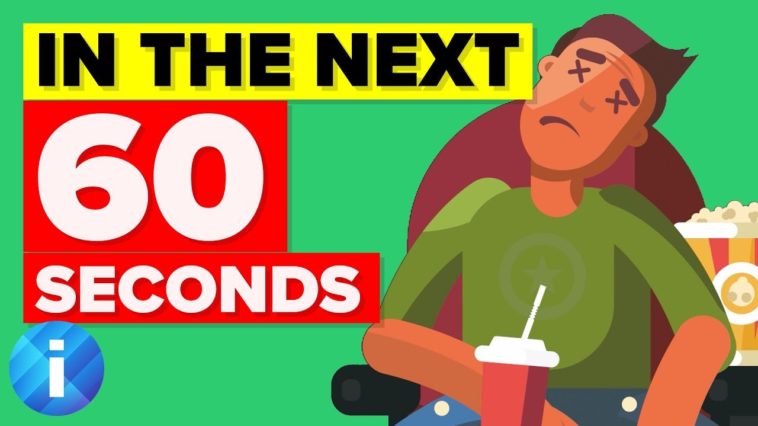 IN THE NEXT
60
SECONDS
i