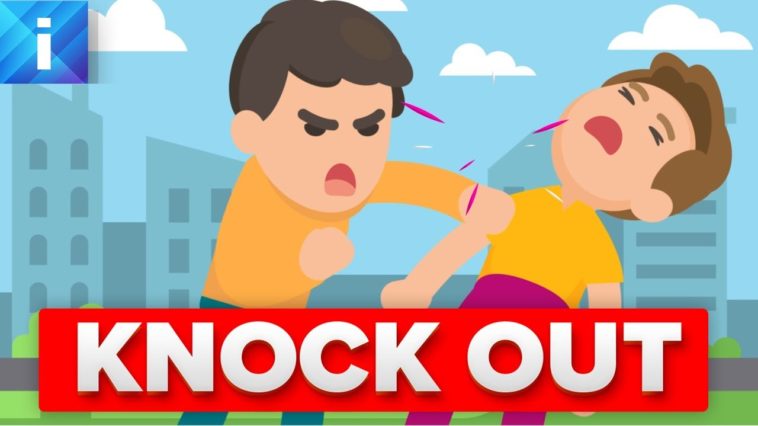 i

KNOCK OUT