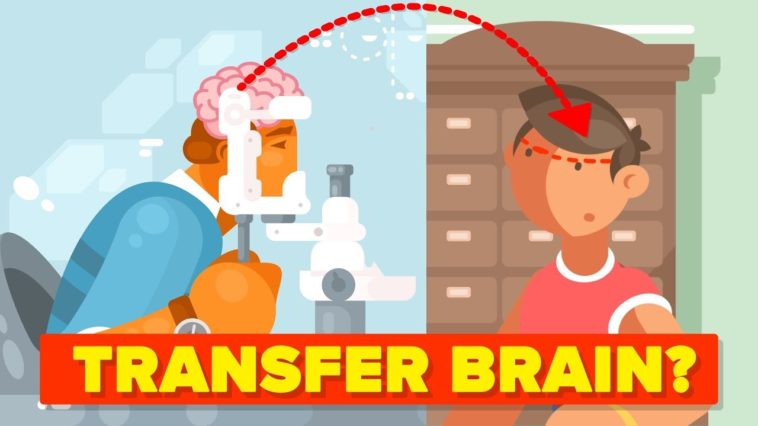 TRANSFER BRAIN?