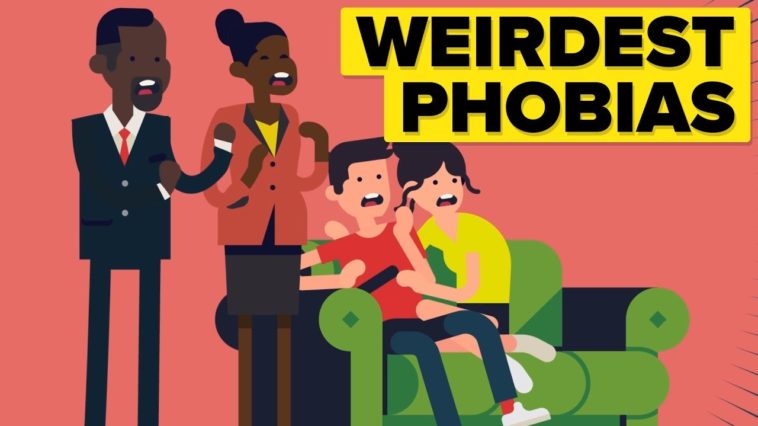 WEIRDEST PHOBIAS