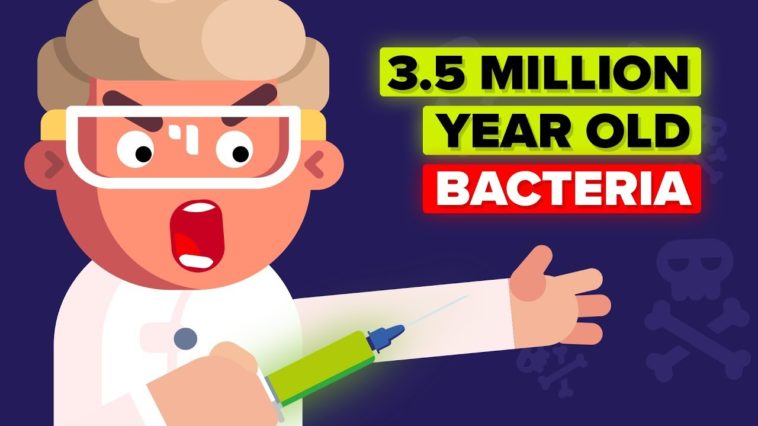 3.5 MILLION
YEAR OLD
BACTERIA