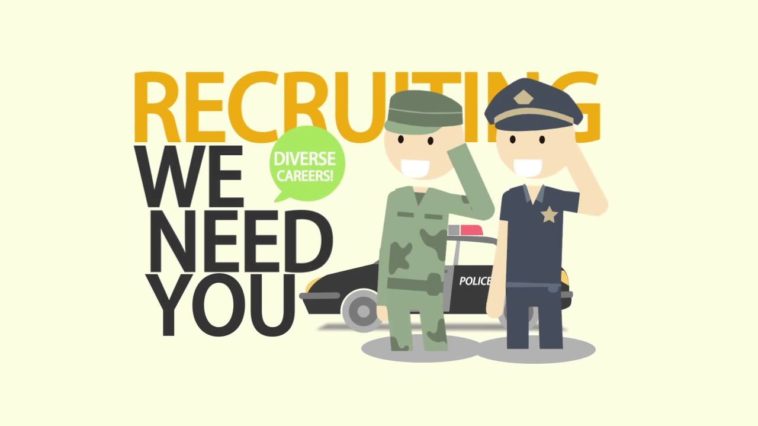 RECRUITING

WE NEED YOU

DIVERSE CAREERS!

POLICE