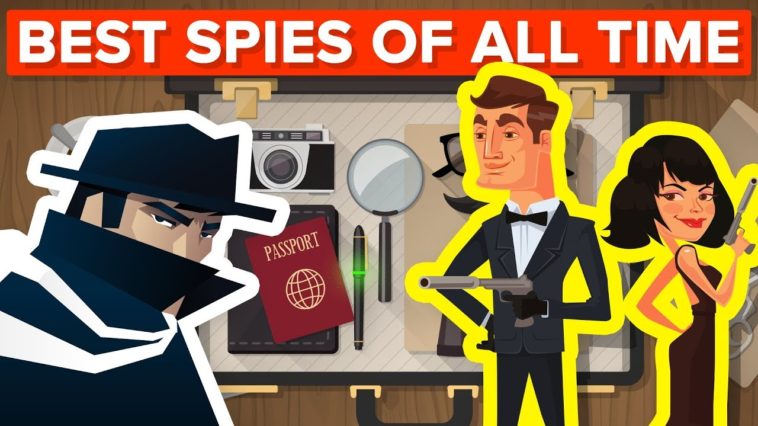 BEST SPIES OF ALL TIME

PASSPORT