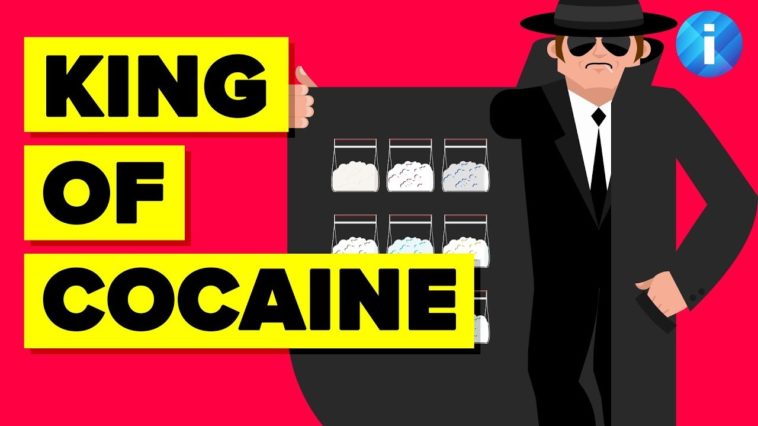 KING
OF
COCAINE

i