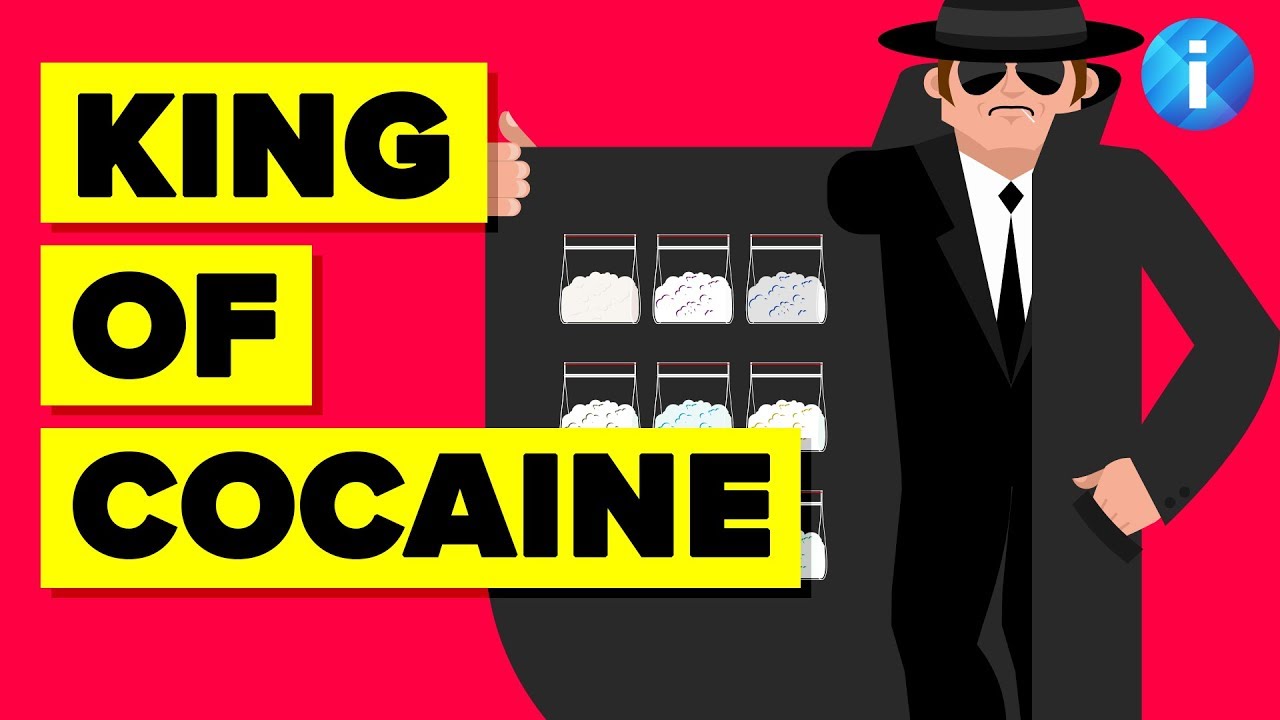 KING
OF
COCAINE

i