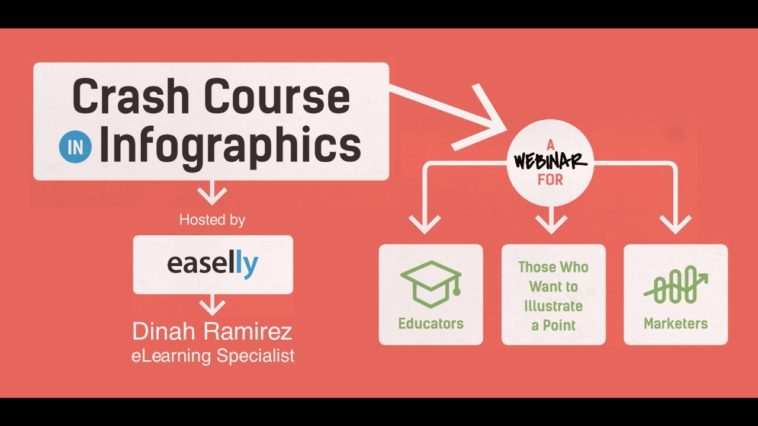 Crash Course IN Infographics

Hosted by

easelly

Dinah Ramirez
eLearning Specialist

A WEBINAR FOR

Educators

Those Who Want to Illustrate a Point

Marketers