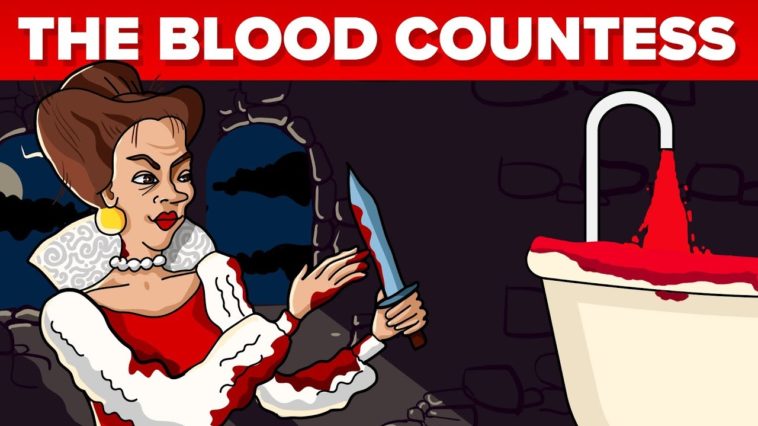 THE BLOOD COUNTESS