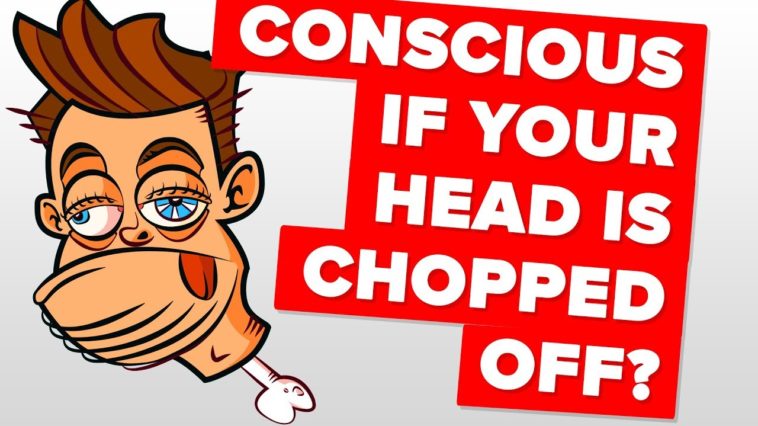 CONSCIOUS IF YOUR HEAD IS CHOPPED OFF?