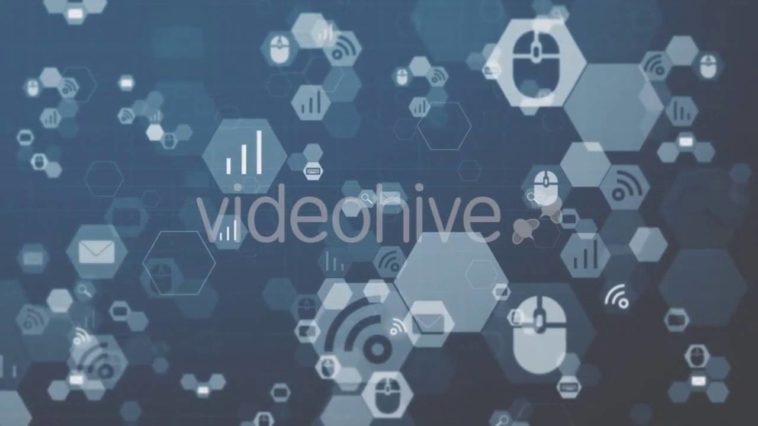 videohive