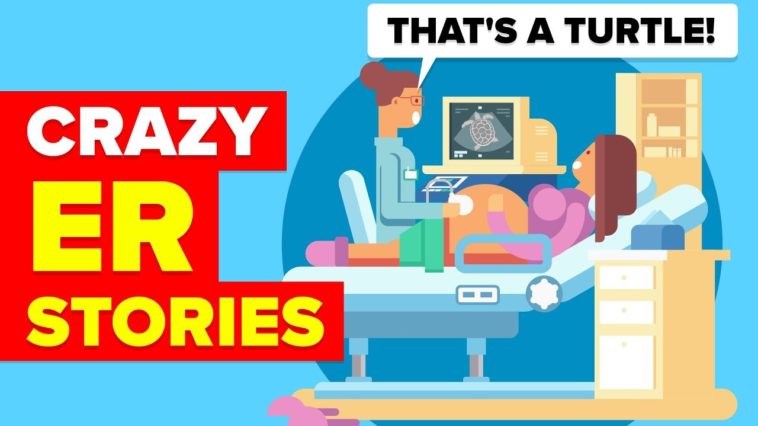 THAT'S A TURTLE!

CRAZY
ER
STORIES