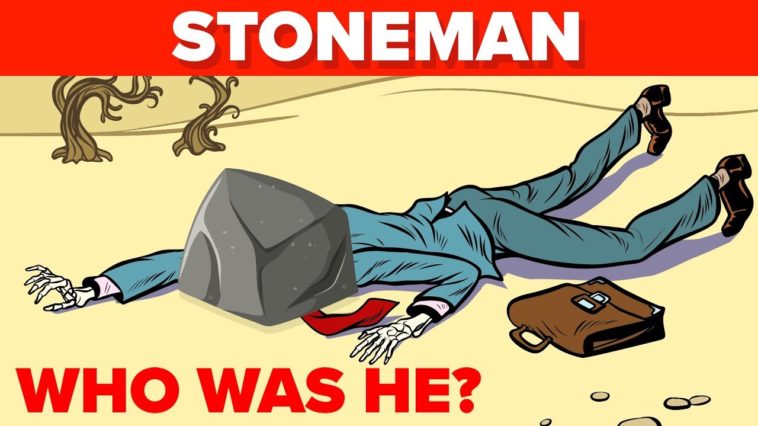 STONEMAN

WHO WAS HE?