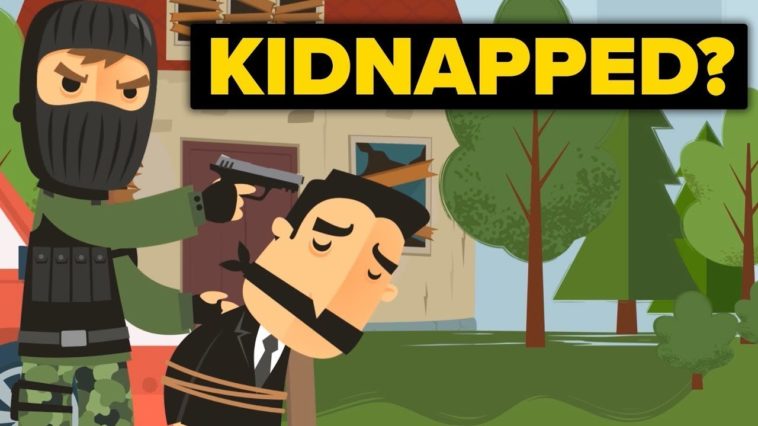 KIDNAPPED?