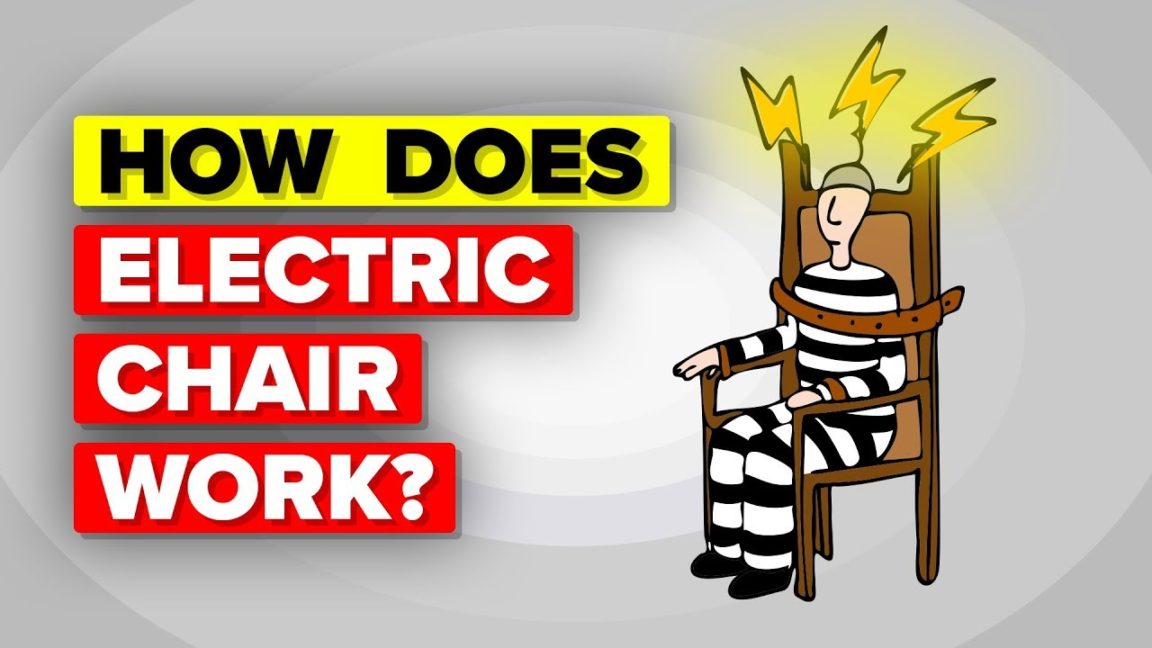 HOW DOES
ELECTRIC
CHAIR
WORK?