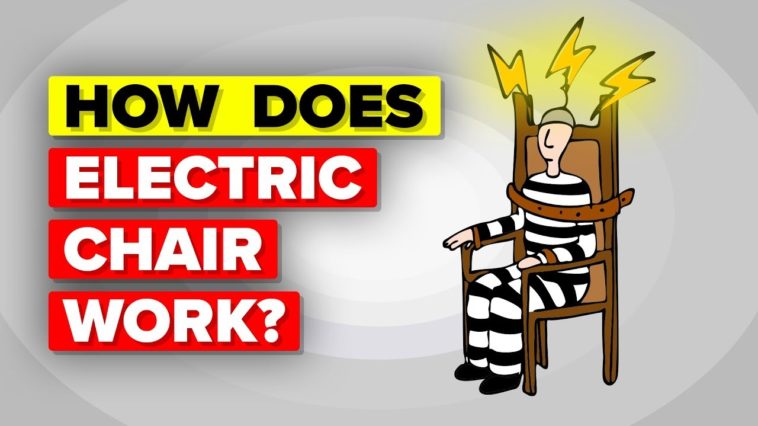 HOW DOES
ELECTRIC
CHAIR
WORK?