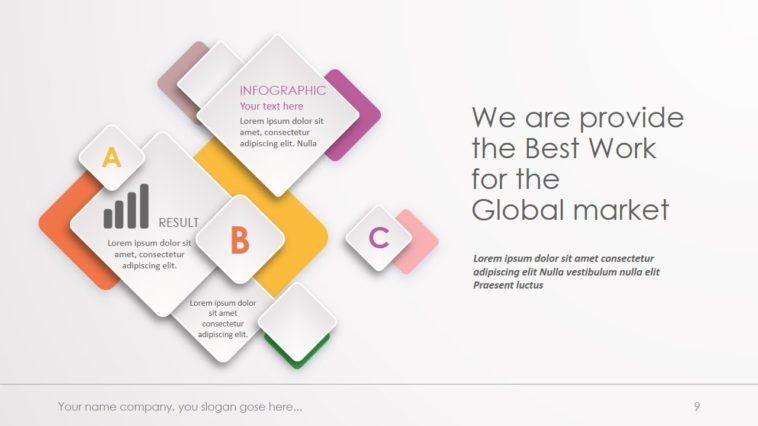 INFOGRAPHIC
Your text here
Lorem ipsum dolor sit amet, consectetur adipiscing elit. Nulla

A

RESULT
Lorem ipsum dolor sit amet, consectetur adipiscing elit.

B

Lorem ipsum dolor sit amet consectetur adipiscing elit.

C

We are provide the Best Work for the Global market

Lorem ipsum dolor sit amet consectetur adipiscing elit Nulla vestibulum nulla elit Praesent luctus

Your name company, you slogan gose here...

9