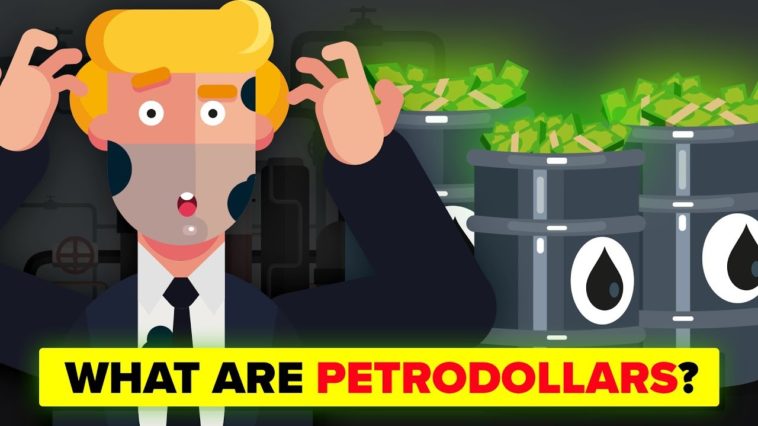 WHAT ARE PETRODOLLARS?