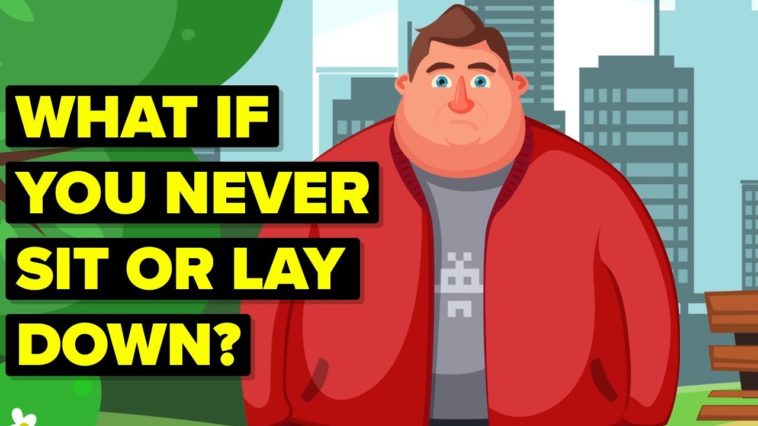 WHAT IF
YOU NEVER
SIT OR LAY
DOWN?