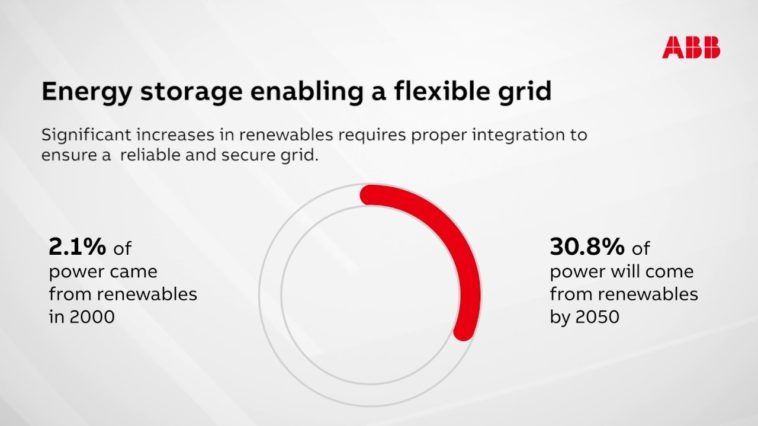 ABB

Energy storage enabling a flexible grid

Significant increases in renewables requires proper integration to ensure a reliable and secure grid.

2.1% of power came from renewables in 2000

30.8% of power will come from renewables by 2050