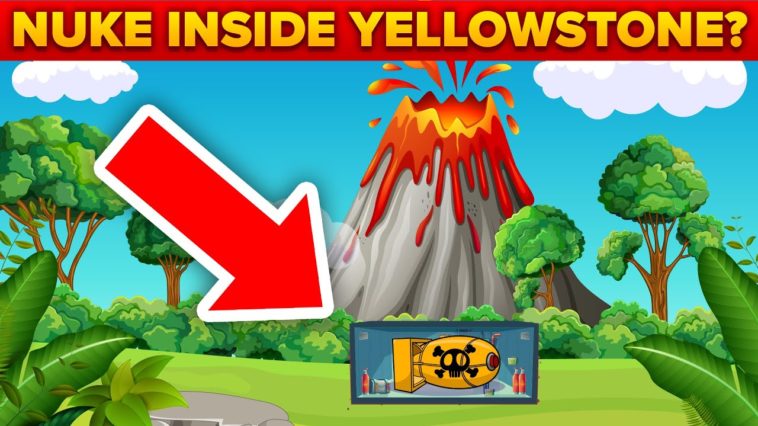 NUKE INSIDE YELLOWSTONE?