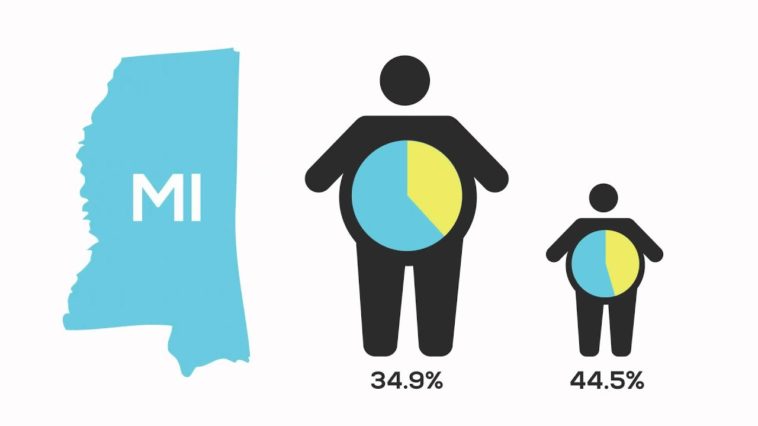 MI

34.9%

44.5%