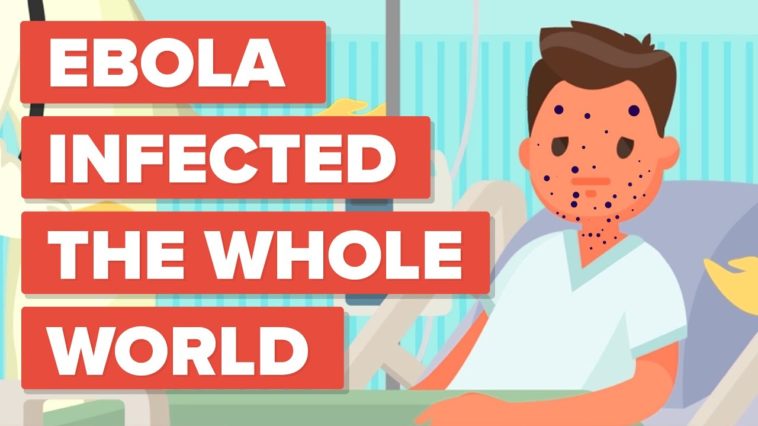 EBOLA
INFECTED
THE WHOLE
WORLD