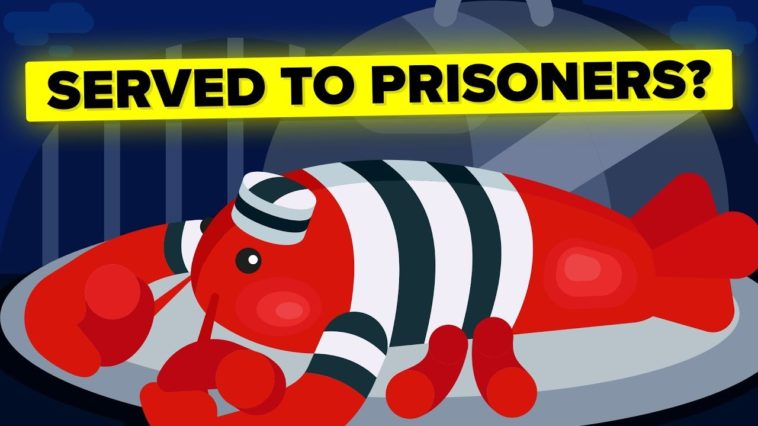 SERVED TO PRISONERS?