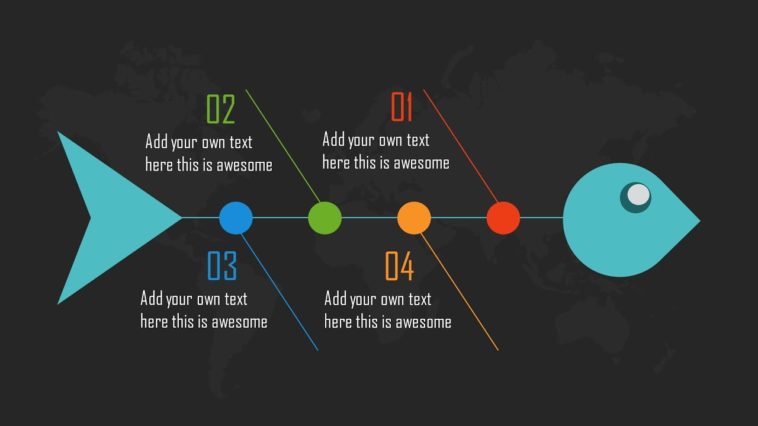 02
Add your own text here this is awesome

01
Add your own text here this is awesome

03
Add your own text here this is awesome

04
Add your own text here this is awesome