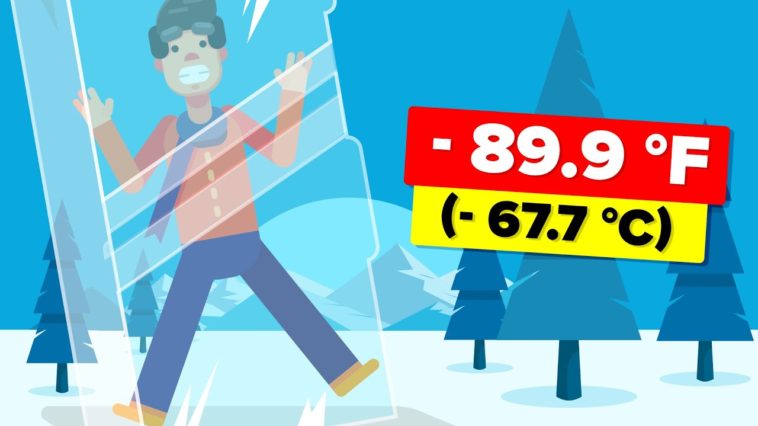 - 89.9 °F
(- 67.7 °C)